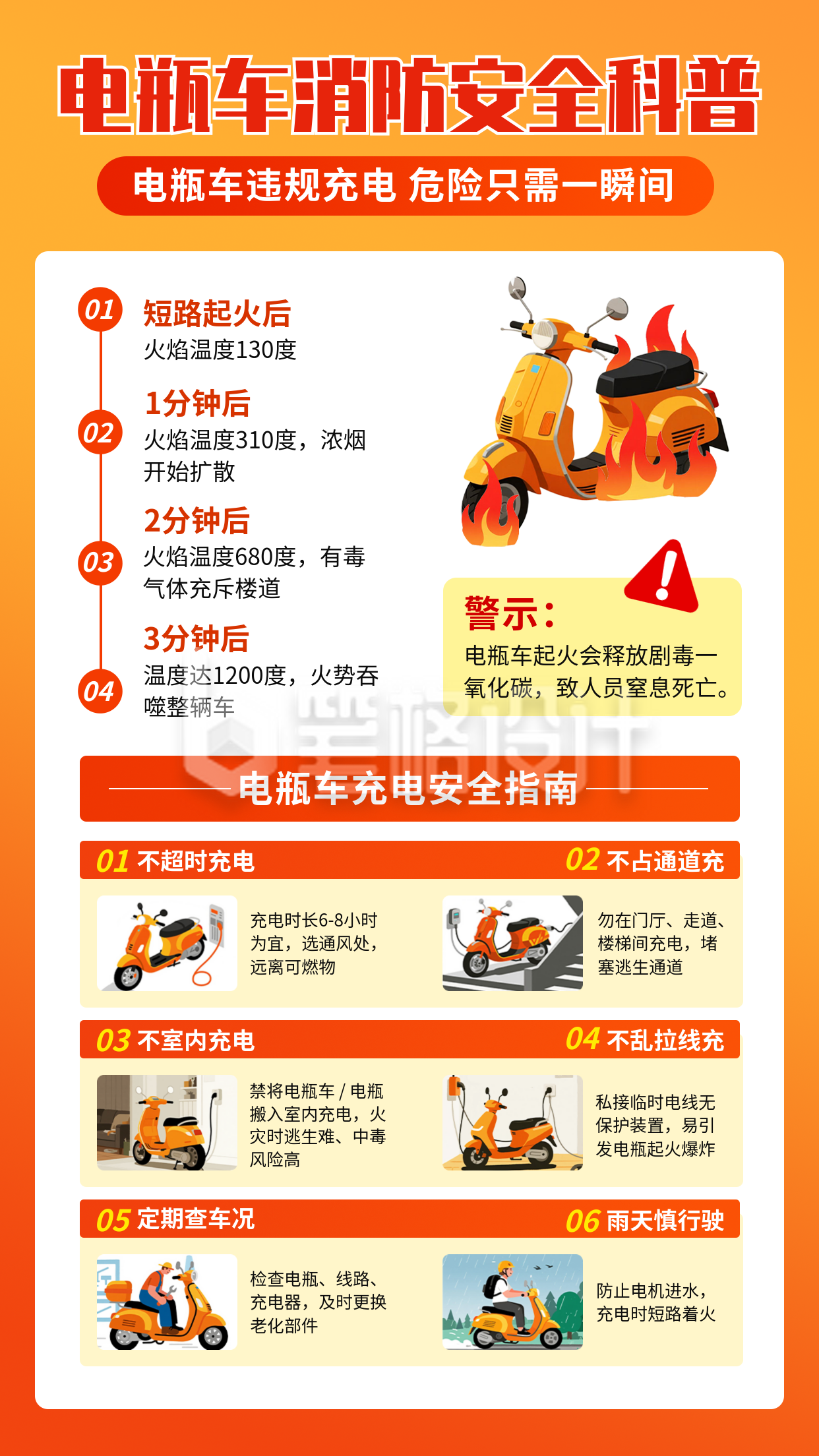 电瓶车消防安全科普

电瓶车违规充电 危险只需一瞬间

01 短路起火后
火焰温度130度

02 1分钟后
火焰温度310度，浓烟开始扩散

03 2分钟后
火焰温度680度，有毒气体充斥楼道

04 3分钟后
温度达1200度，火势吞噬整辆车

警示：
电瓶车起火会释放剧毒一氧化碳，致人员窒息死亡。

电瓶车充电安全指南

01 不超时充电
充电时长6-8小时为宜，选通风处，远离可燃物

02 不占通道充
勿在门厅、走道、楼梯间充电，堵塞逃生通道

03 不室内充电
禁将电瓶车 / 电瓶搬入室内充电，火灾时逃生难、中毒风险高

04 不乱拉线充
私接临时电线无保护装置，易引发电瓶起火爆炸

05 定期查车况
检查电瓶、线路、充电器，及时更换老化部件

06 雨天慎行驶
防止电机进水，充电时短路着火