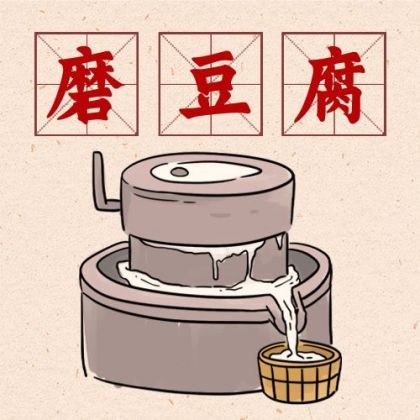 磨豆腐